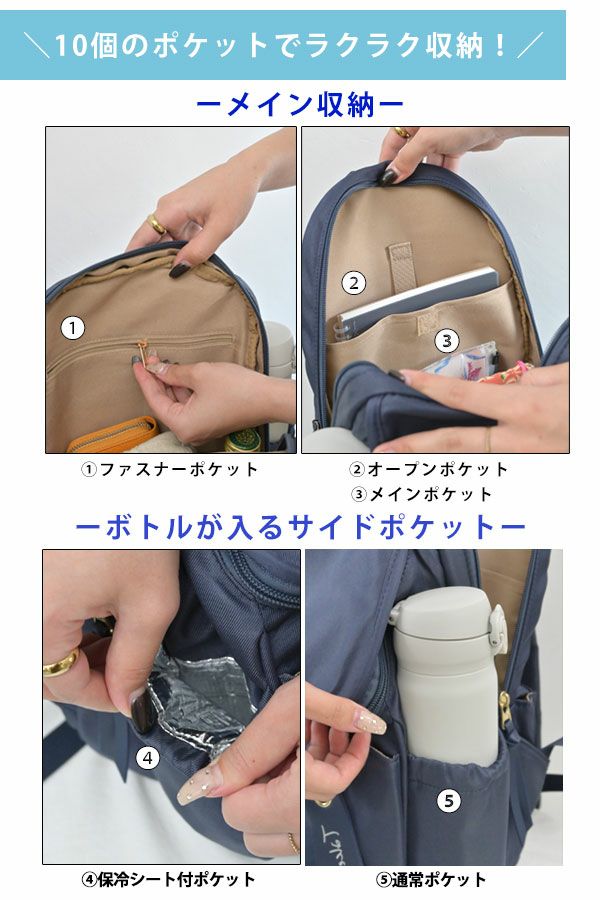 ＼10個のポケットでラクラク収納！／

ーメイン収納ー

①

②

③

①ファスナーポケット

②オープンポケット
③メインポケット

ーボトルが入るサイドポケットー

④

⑤

④保冷シート付ポケット

⑤通常ポケット